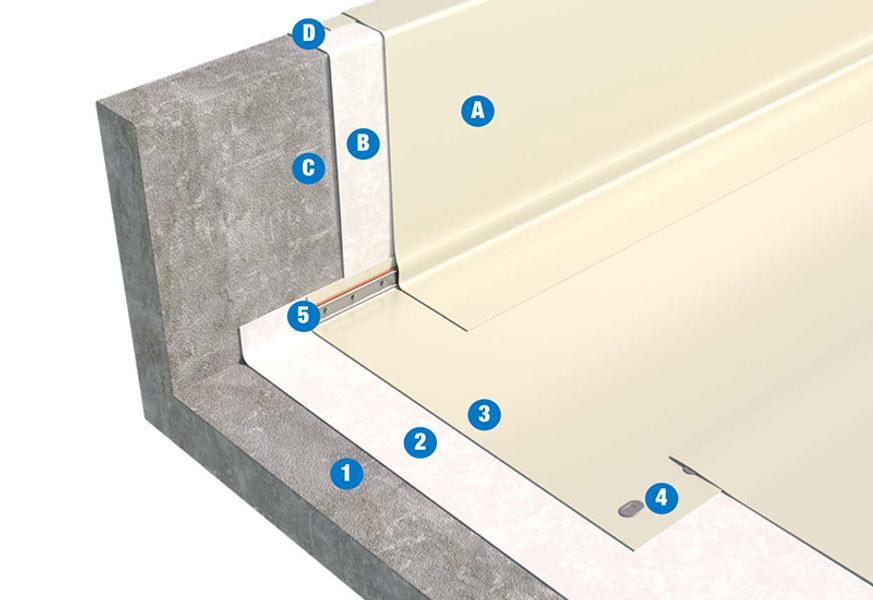 D
A
B
C
5
3
2
1
4