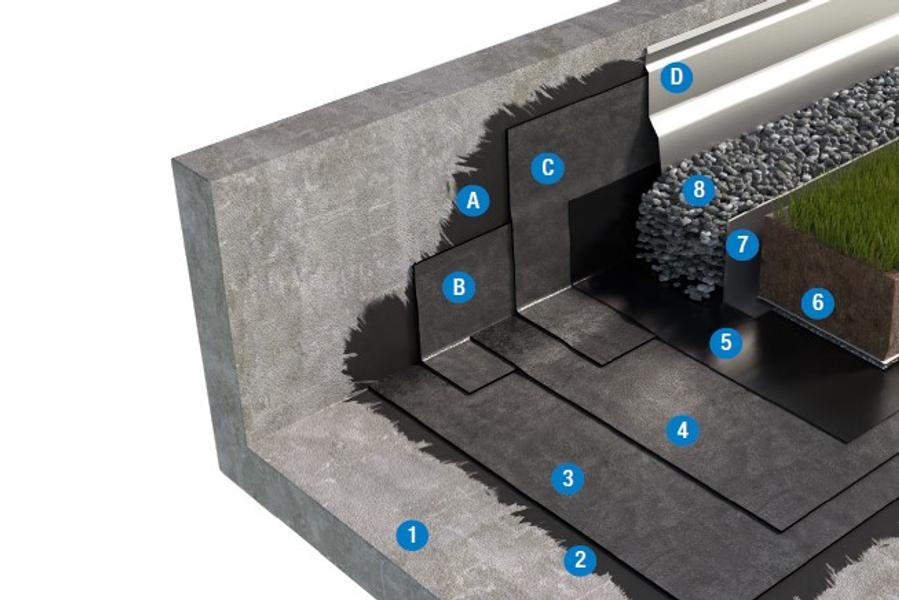 D
C
A
8
B
7
6
5
4
3
1
2